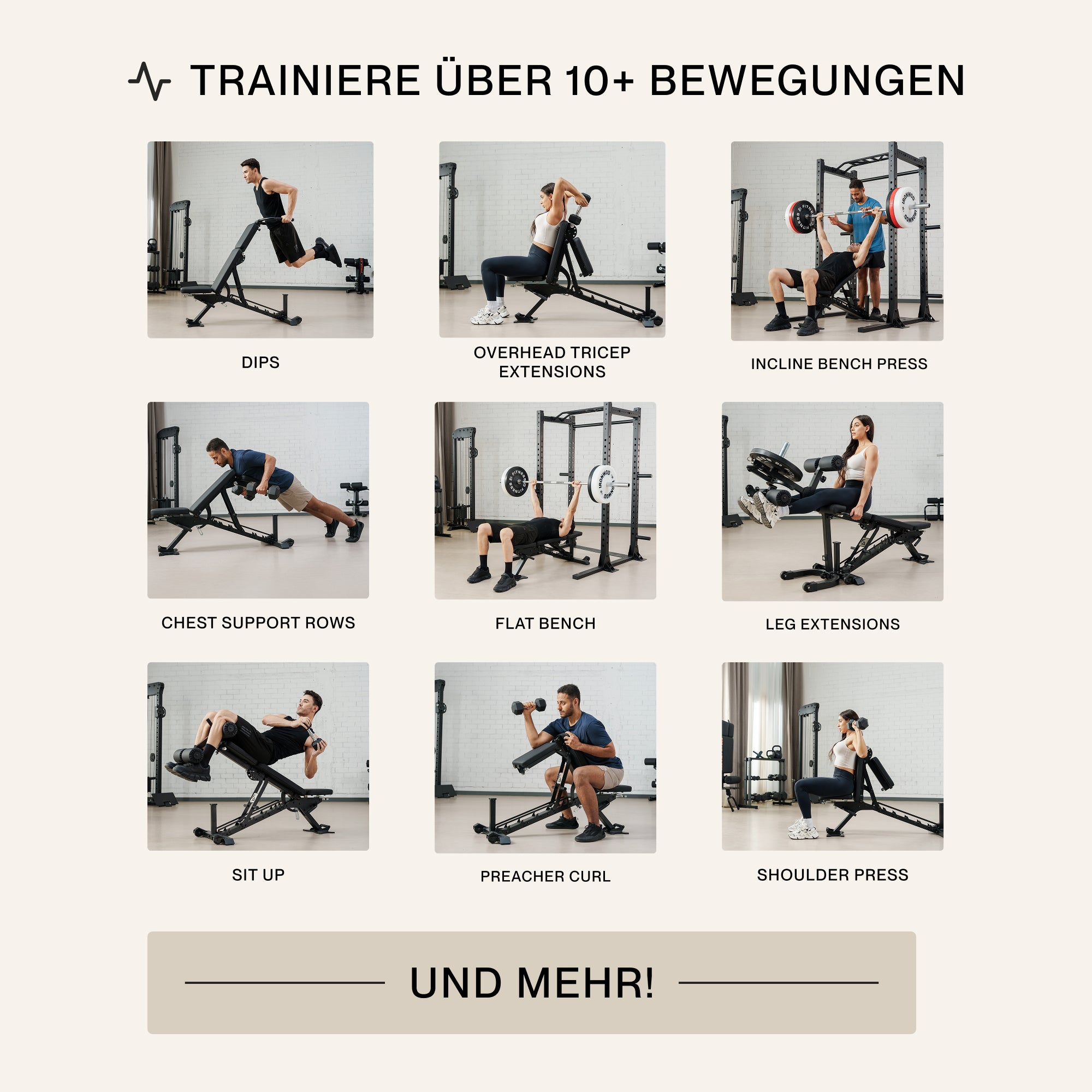 TRAINIERE ÜBER 10+ BEWEGUNGEN

DIPS

OVERHEAD TRICEP EXTENSIONS

INCLINE BENCH PRESS

CHEST SUPPORT ROWS

FLAT BENCH

LEG EXTENSIONS

SIT UP

PREACHER CURL

SHOULDER PRESS

UND MEHR!